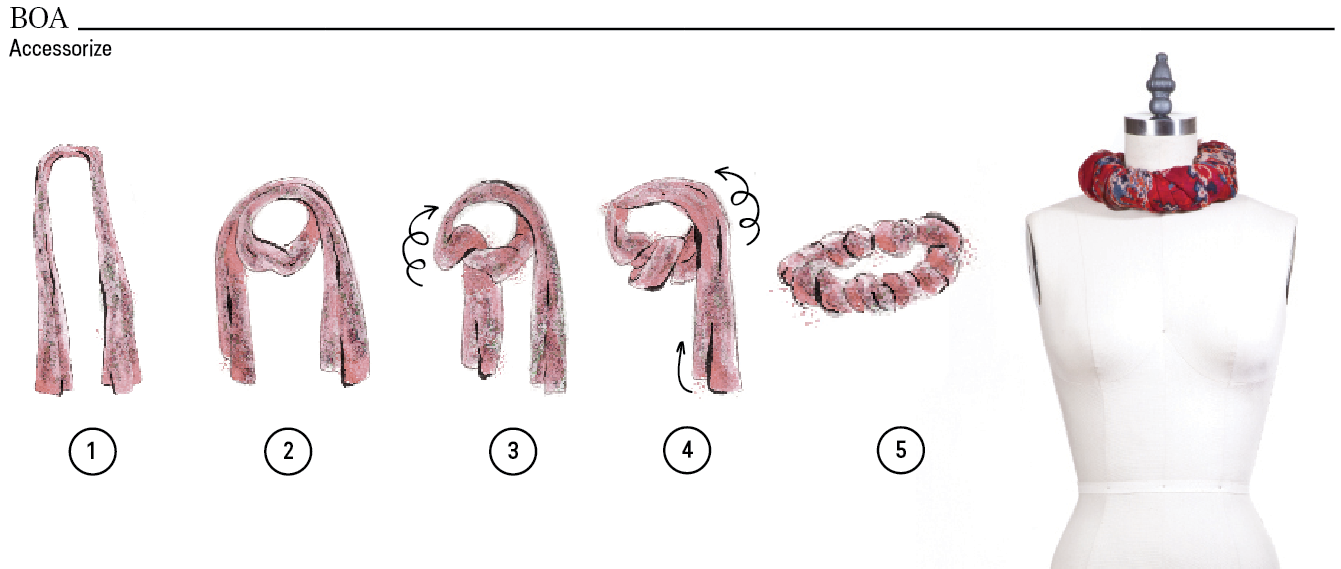 BOA
Accessorize

1

2

3

4

5